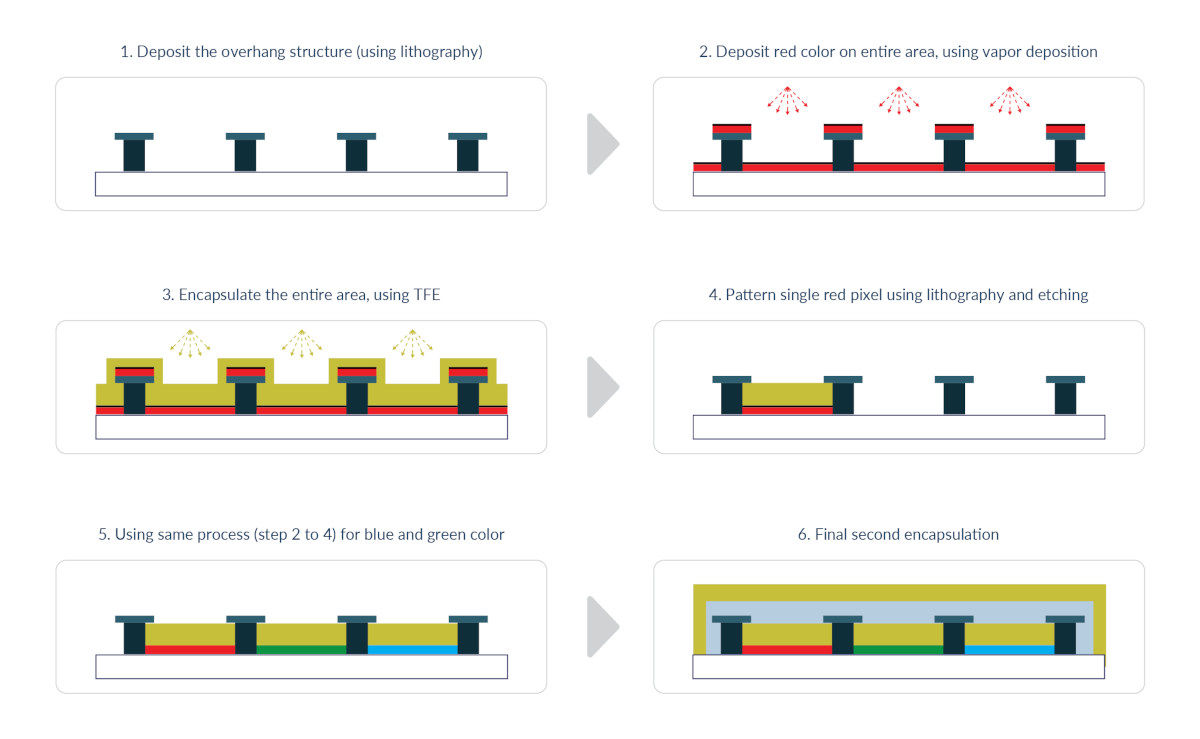 1. Deposit the overhang structure (using lithography)

2. Deposit red color on entire area, using vapor deposition

3. Encapsulate the entire area, using TFE

4. Pattern single red pixel using lithography and etching

5. Using same process (step 2 to 4) for blue and green color

6. Final second encapsulation